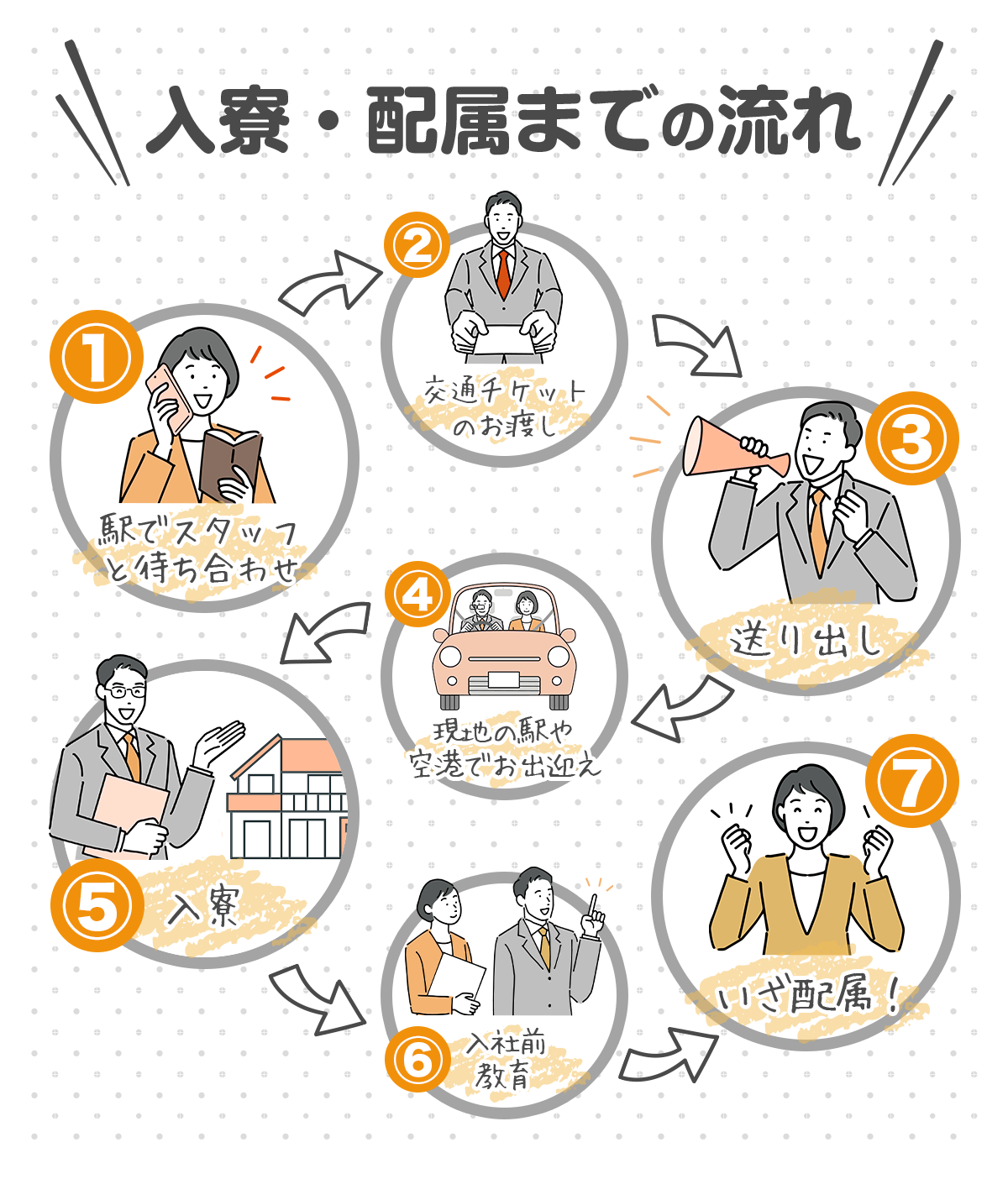 入寮・配属までの流れ

①
駅でスタッフと待ち合わせ

②
交通チケットのお渡し

③
送り出し

④
現地の駅や空港でお出迎え

⑤
入寮

⑥
入社前教育

⑦
いざ配属！