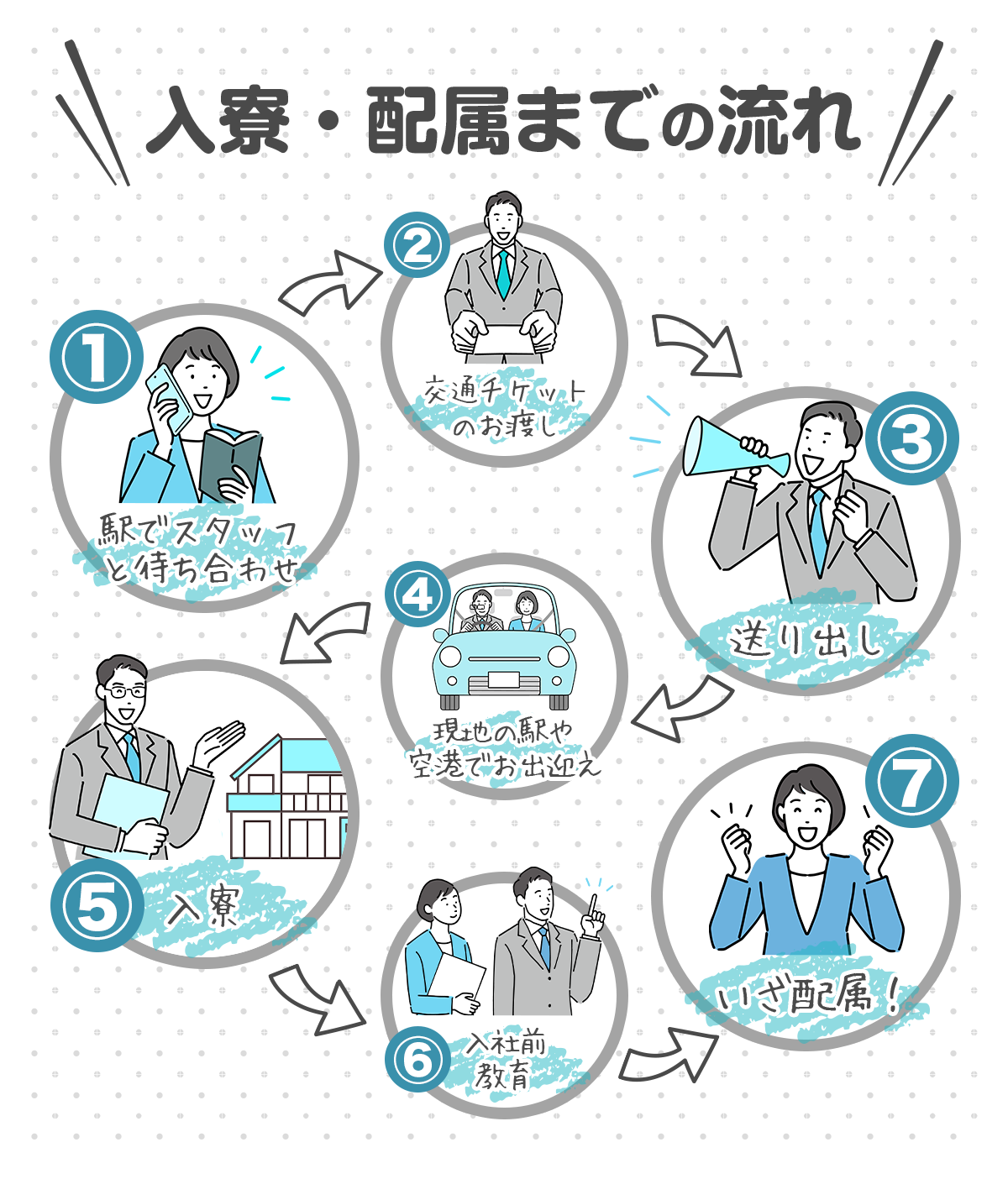 入寮・配属までの流れ

1
駅でスタッフと待ち合わせ

2
交通チケットのお渡し

3
送り出し

4
現地の駅や空港でお出迎え

5
入寮

6
入社前教育

7
いざ配属!