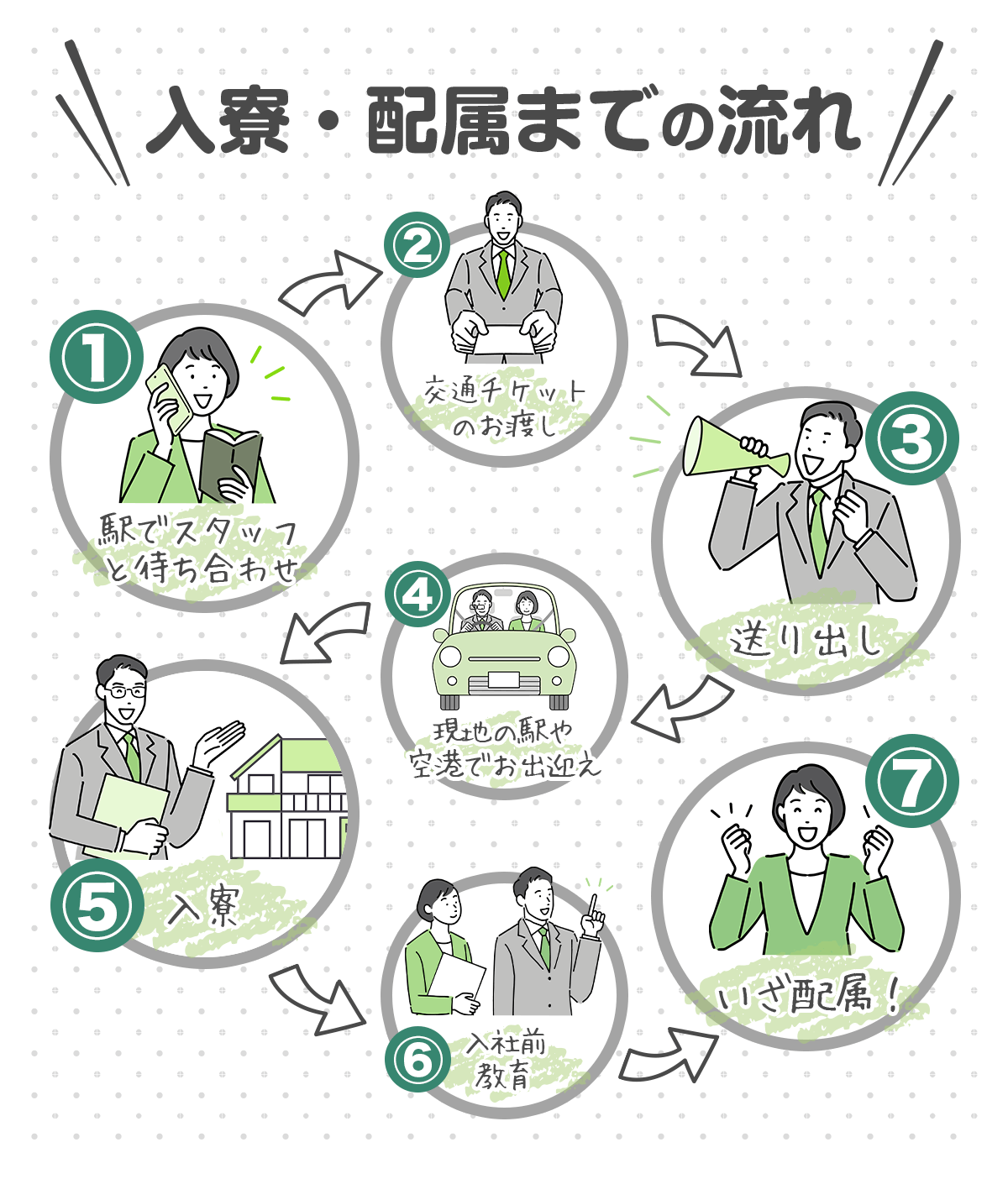 入寮・配属までの流れ

①
駅でスタッフと待ち合わせ

②
交通チケットのお渡し

③
送り出し

④
現地の駅や空港でお出迎え

⑤
入寮

⑥
入社前教育

⑦
いざ配属！