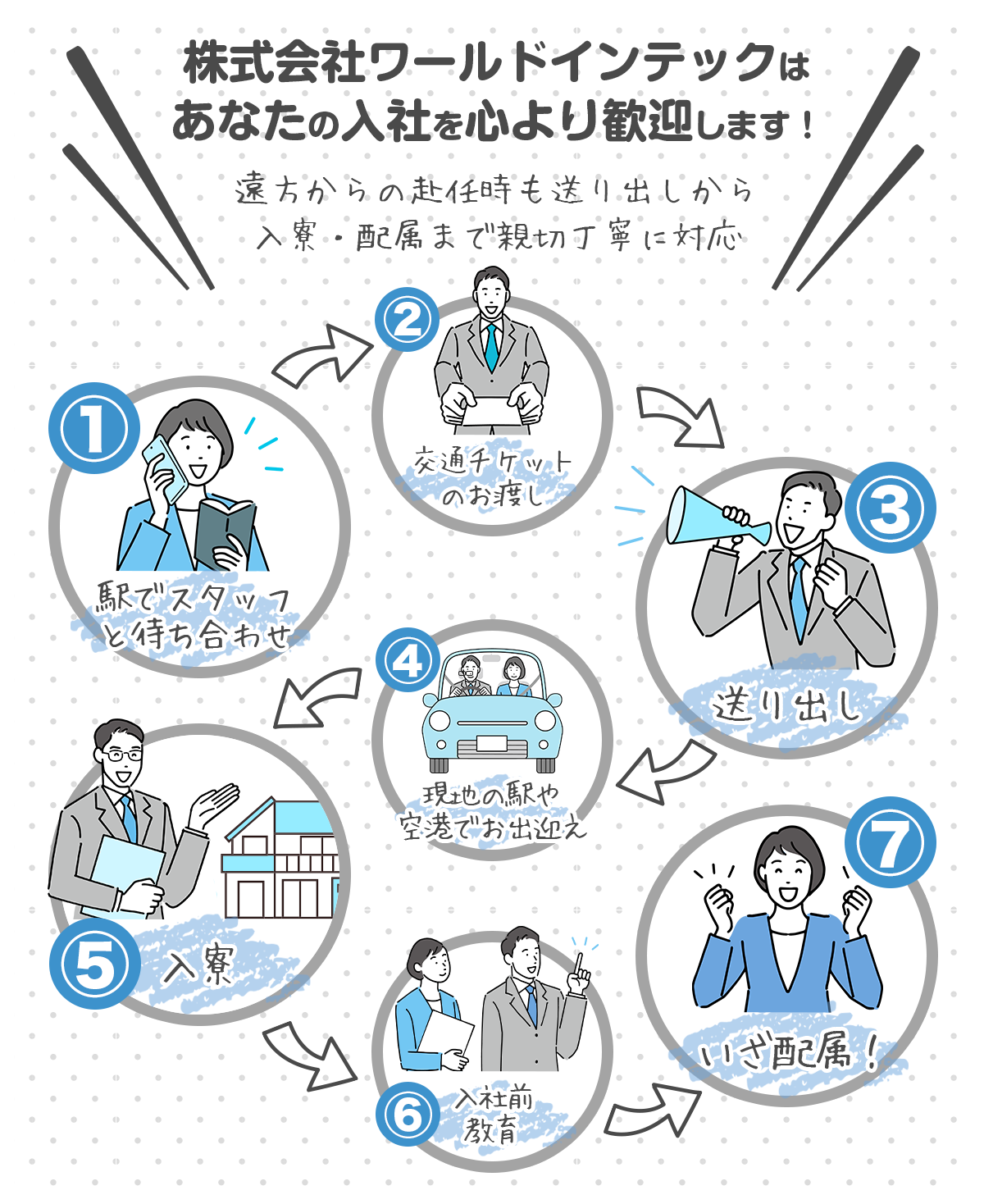 株式会社ワールドインテックは
あなたの入社を心より歓迎します！

遠方からの赴任時も送り出しから
入寮・配属まで親切丁寧に対応

1
駅でスタッフと待ち合わせ

2
交通チケットのお渡し

3
送り出し

4
現地の駅や空港でお出迎え

5
入寮

6
入社前教育

7
いざ配属！