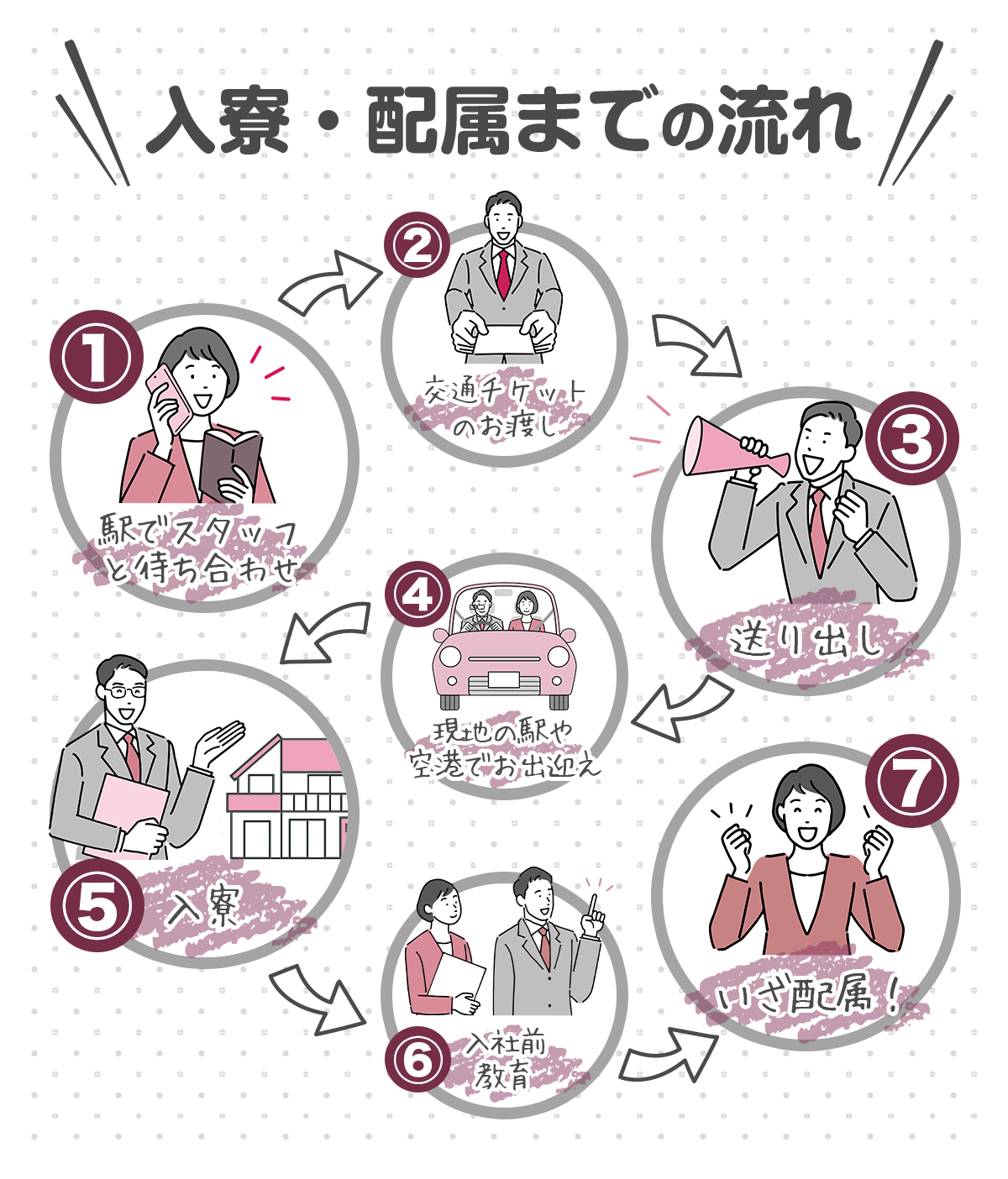 入寮・配属までの流れ

1
駅でスタッフと待ち合わせ

2
交通チケットのお渡し

3
送り出し

4
現地の駅や空港でお出迎え

5
入寮

6
入社前教育

7
いざ配属！